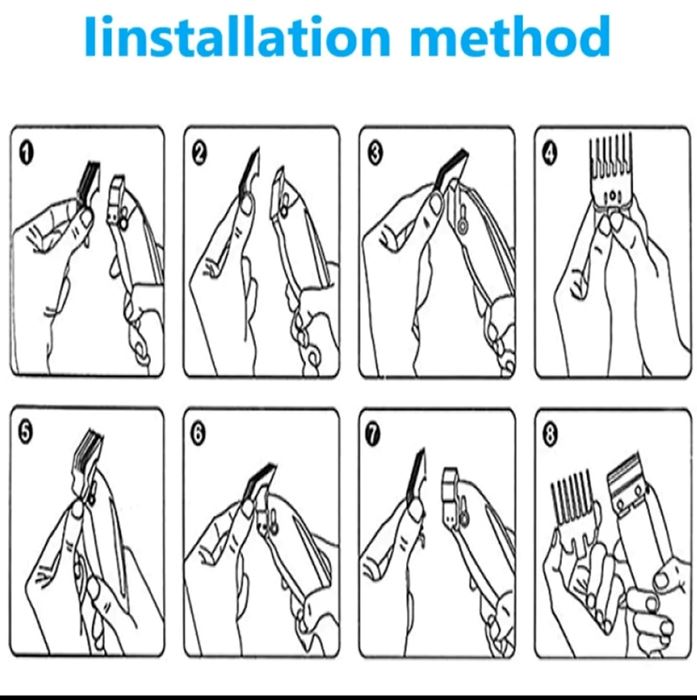 Iinstallation method

1

2

3

4

5

6

7

8