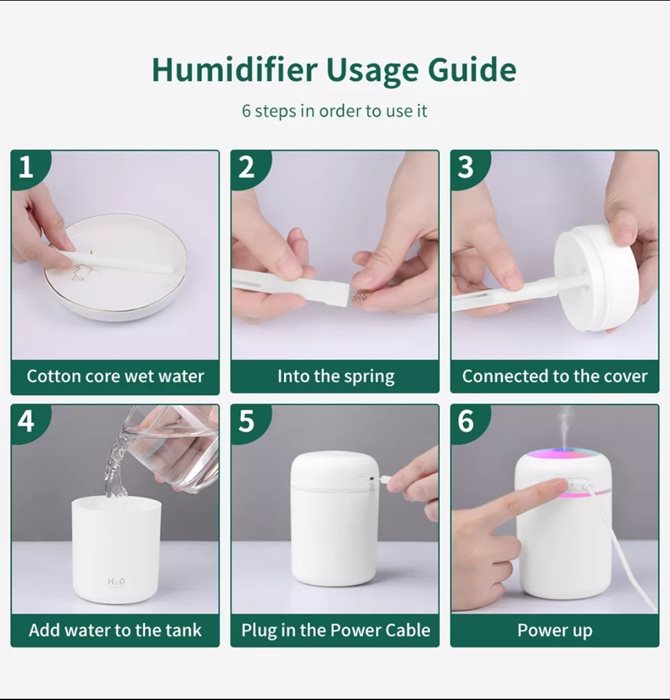 Humidifier Usage Guide

6 steps in order to use it

1

Cotton core wet water

2

Into the spring

3

Connected to the cover

4

$H_2O$

Add water to the tank

5

Plug in the Power Cable

6

Power up