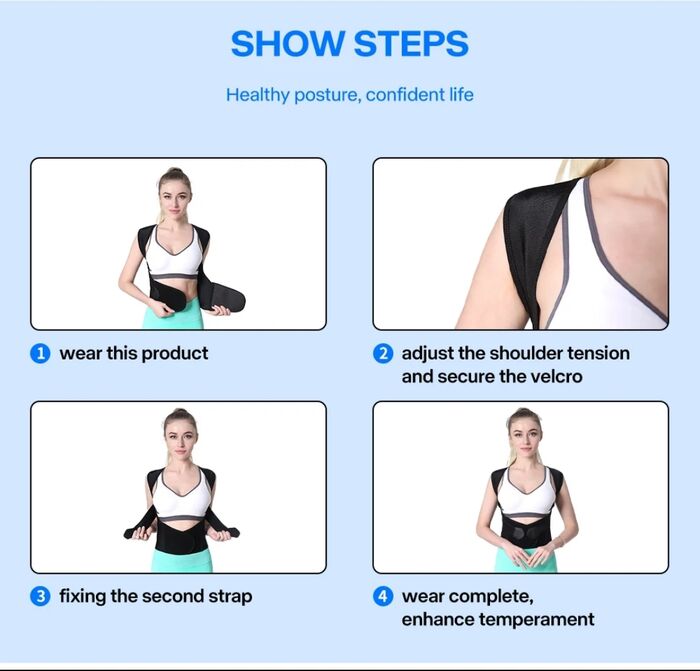 SHOW STEPS

Healthy posture, confident life

1 wear this product

2 adjust the shoulder tension and secure the velcro

3 fixing the second strap

4 wear complete, enhance temperament